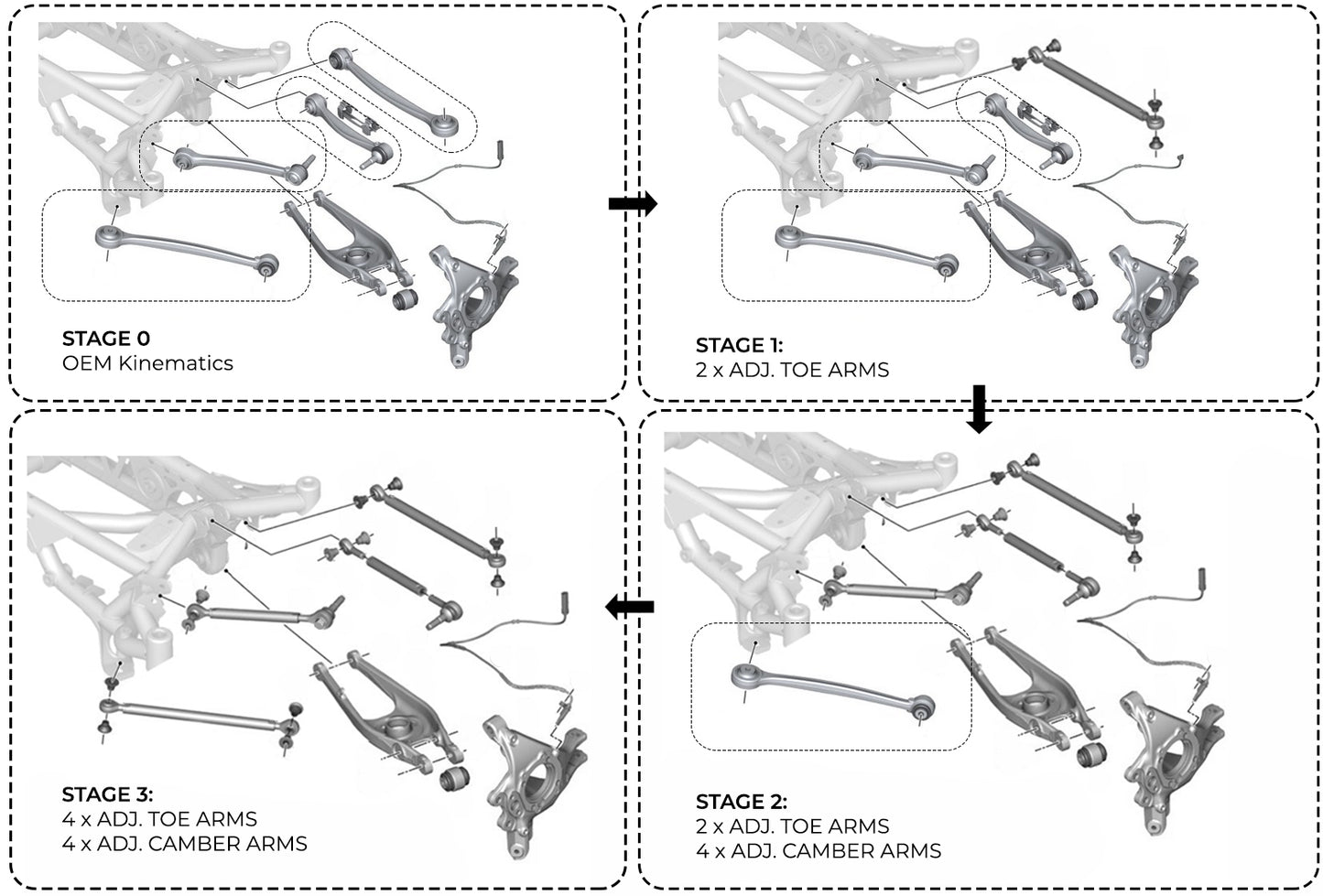 STAGE 0
OEM Kinematics

STAGE 1:
2 x ADJ. TOE ARMS

STAGE 2:
2 x ADJ. TOE ARMS
4 x ADJ. CAMBER ARMS

STAGE 3:
4 x ADJ. TOE ARMS
4 x ADJ. CAMBER ARMS